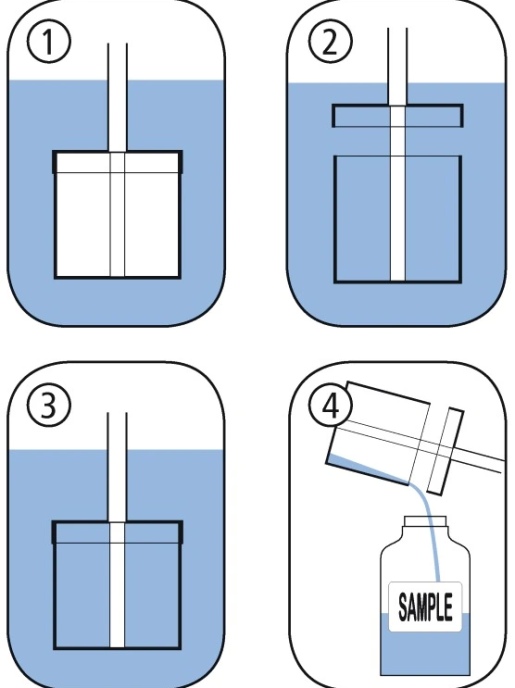 1
2
3
4
SAMPLE